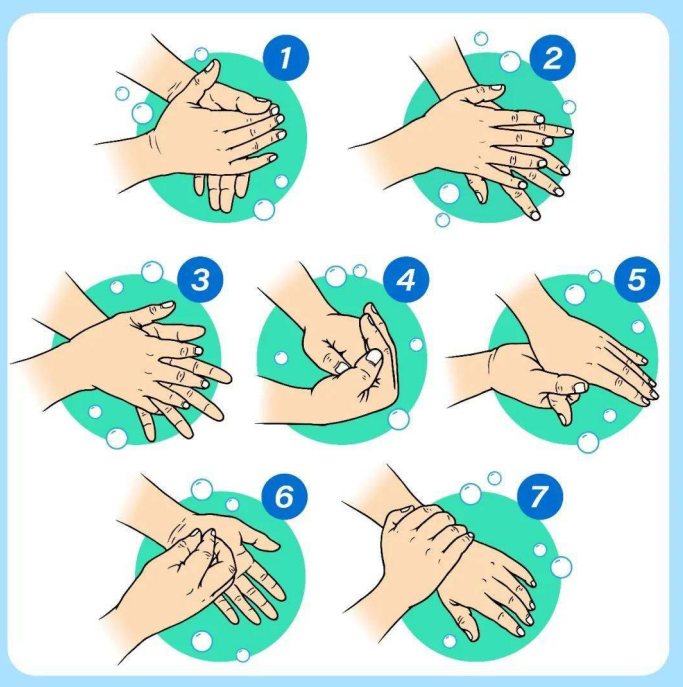 1
2
3
4
5
6
7